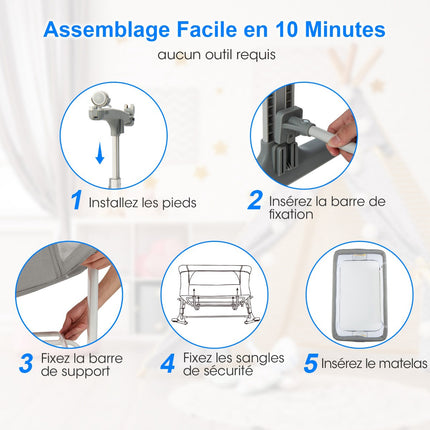 Assemblage Facile en 10 Minutes

aucun outil requis

1 Installez les pieds

2 Insérez la barre de fixation

3 Fixez la barre de support

4 Fixez les sangles de sécurité

5 Insérez le matelas