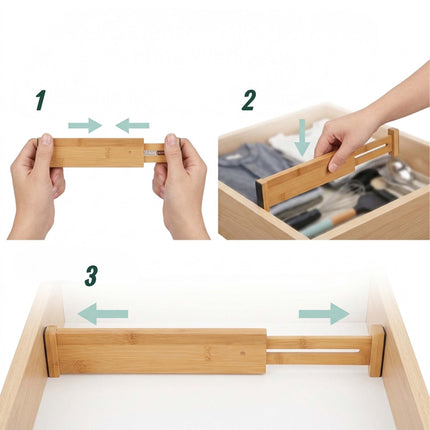 1

2

3