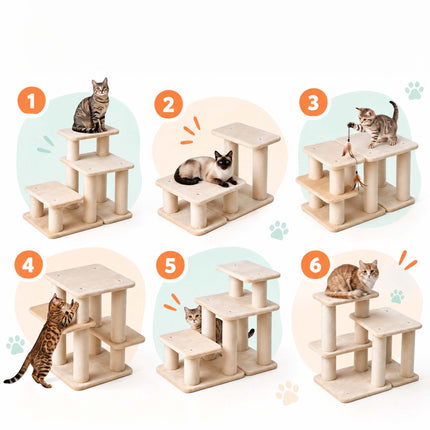 1

2

3

4

5

6