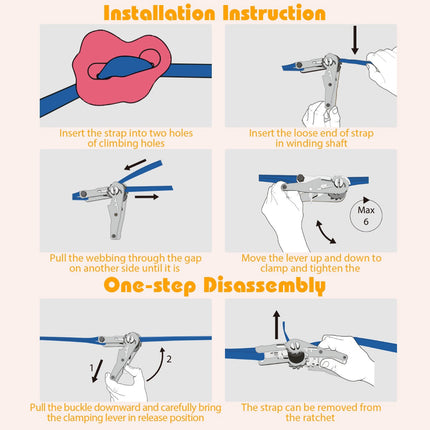 Installation Instruction

Insert the strap into two holes of climbing holes

Insert the loose end of strap in winding shaft

Pull the webbing through the gap on another side until it is

Max 6

Move the lever up and down to clamp and tighten the

One-step Disassembly

1

2

Pull the buckle downward and carefully bring the clamping lever in release position

The strap can be removed from the ratchet