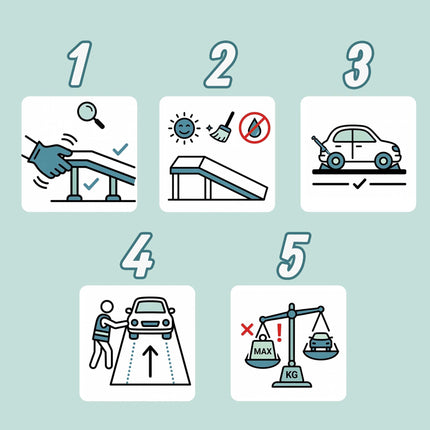 1

2

3

4

5

MAX

KG