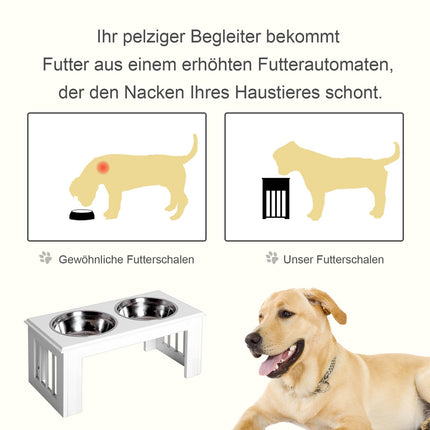 Ihr pelziger Begleiter bekommt Futter aus einem erhöhten Futterautomaten, der den Nacken Ihres Haustieres schont.

Gewöhnliche Futterschalen

Unser Futterschalen