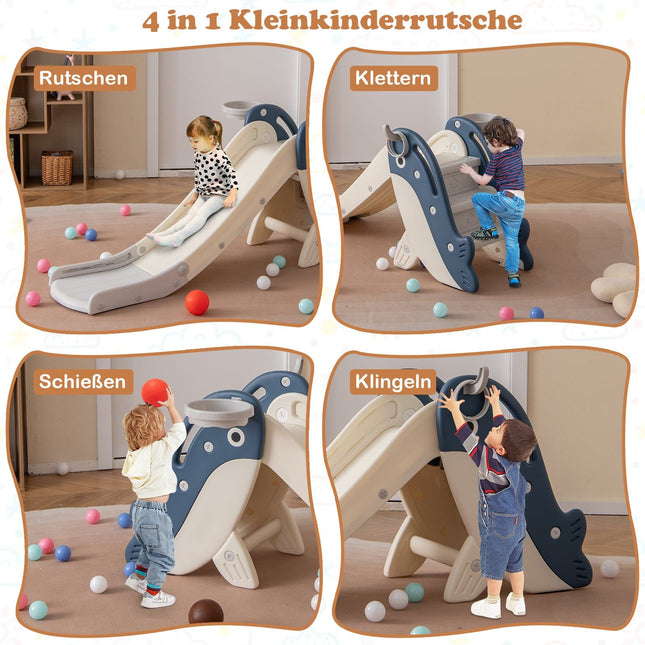 4 in 1 Kleinkinderrutsche

Rutschen

Klettern

Schießen

Klingeln