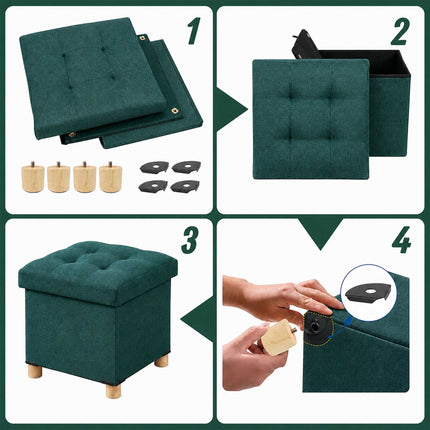 1

2

3

4